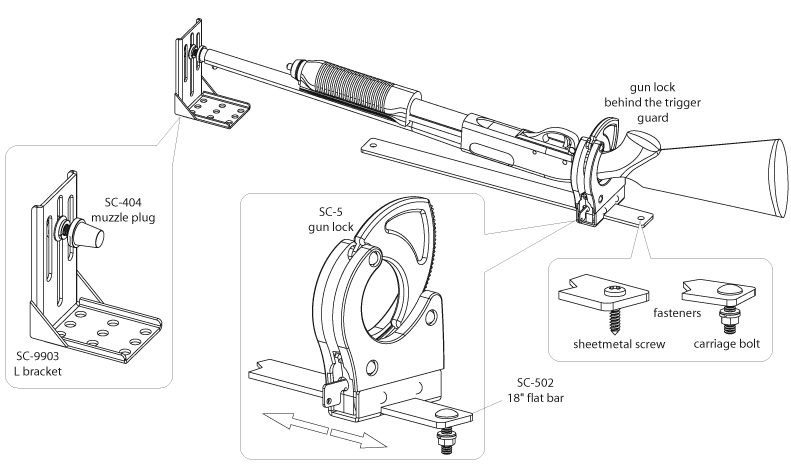 gun lock
behind the trigger
guard

SC-404
muzzle plug

SC-9903
L bracket

SC-5
gun lock

fasteners

sheetmetal screw

carriage bolt

SC-502
18" flat bar