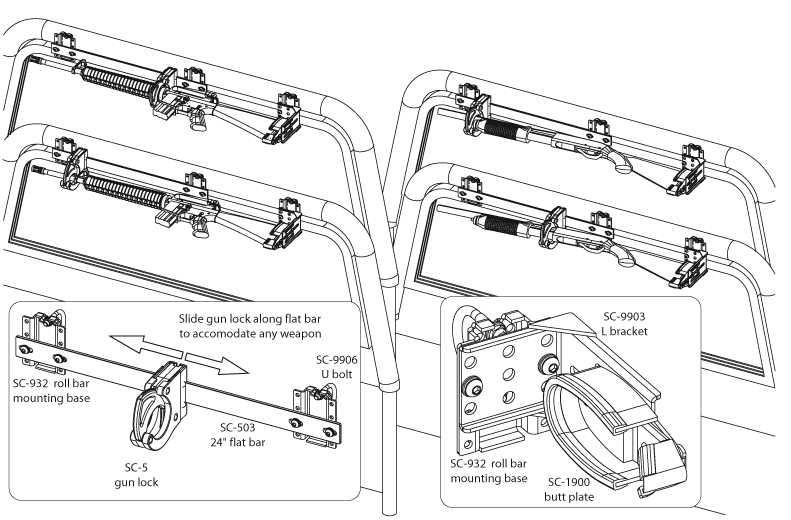 Slide gun lock along flat bar to accomodate any weapon

SC-9906 U bolt

SC-932 roll bar mounting base

SC-503 24" flat bar

SC-5 gun lock

SC-9903 L bracket

SC-932 roll bar mounting base

SC-1900 butt plate